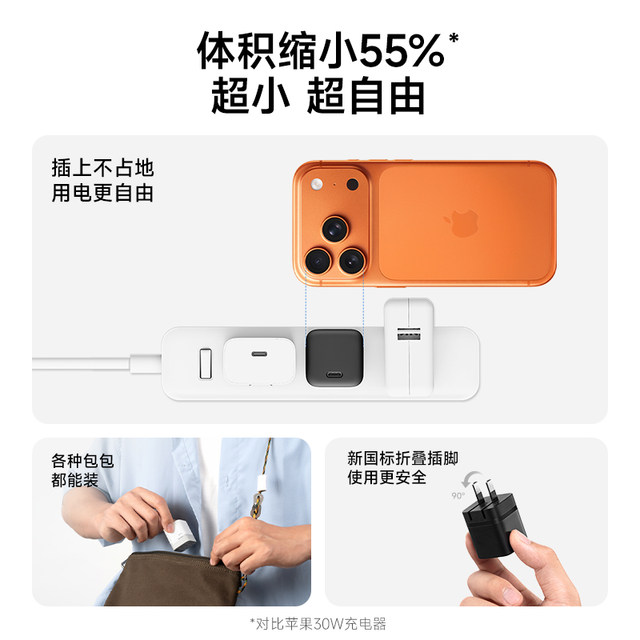 体积缩小55%*
超小 超自由

插上不占地
用电更自由

各种包包
都能装

新国标折叠插脚
使用更安全

90°

*对比苹果30W充电器