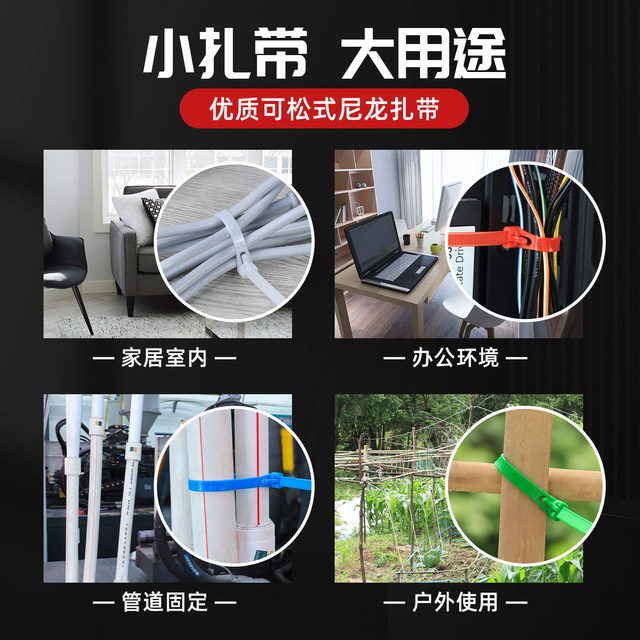 小扎带 大用途

优质可松式尼龙扎带

— 家居室内 —

— 办公环境 —

— 管道固定 —

— 户外使用 —