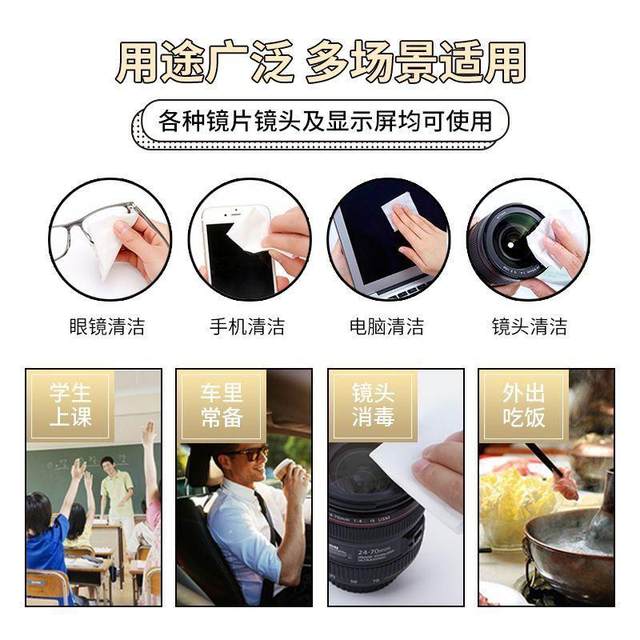 用途广泛 多场景适用

各种镜片镜头及显示屏均可使用

眼镜清洁

手机清洁

电脑清洁

镜头清洁

学生上课

车里常备

镜头消毒

外出吃饭

24-70mm