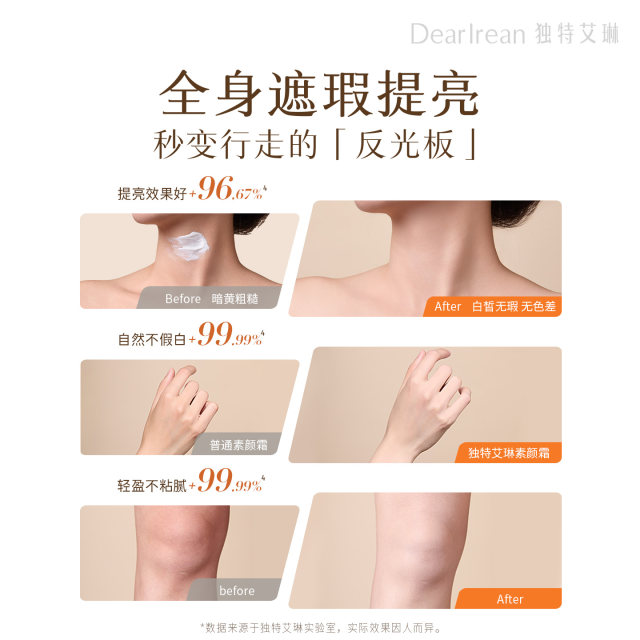 DearIrean 独特艾琳

全身遮瑕提亮
秒变行走的「反光板」

提亮效果好+96.67%*

Before 暗黄粗糙

After 白皙无瑕 无色差

自然不假白+99.99%*

普通素颜霜

独特艾琳素颜霜

轻盈不粘腻+99.99%*

before

After

*数据来源于独特艾琳实验室，实际效果因人而异。