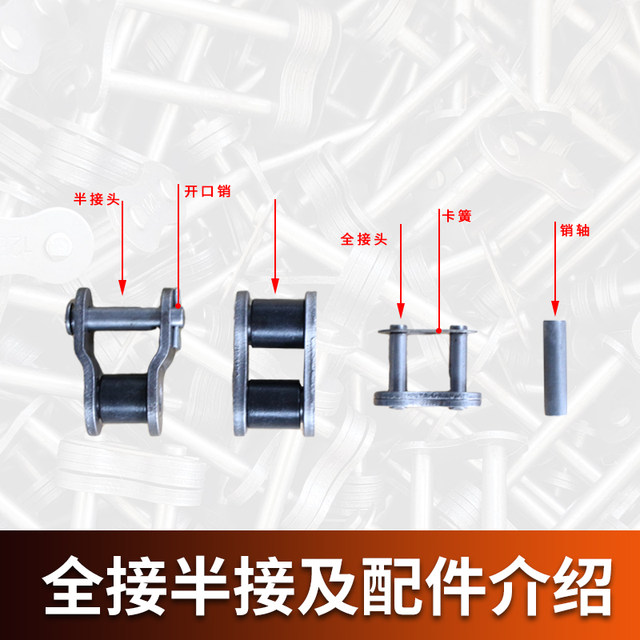 半接头

开口销

全接头

卡簧

销轴

全接半接及配件介绍