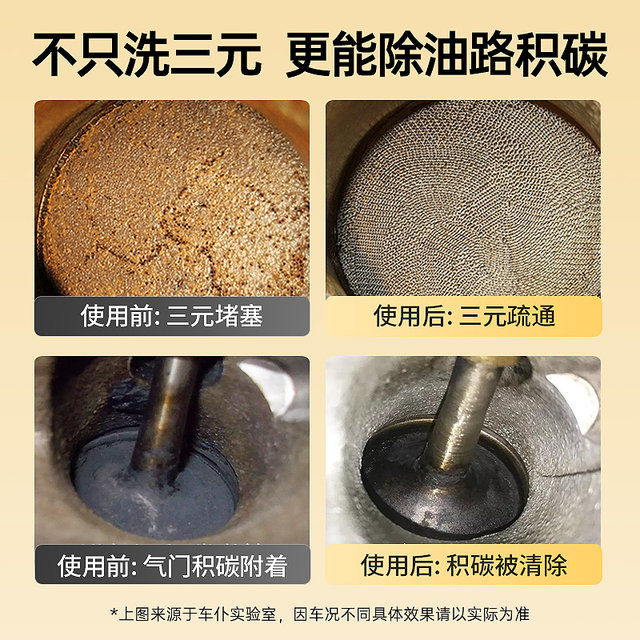 不只洗三元 更能除油路积碳

使用前: 三元堵塞

使用后: 三元疏通

使用前: 气门积碳附着

使用后: 积碳被清除

*上图来源于车仆实验室，因车况不同具体效果请以实际为准