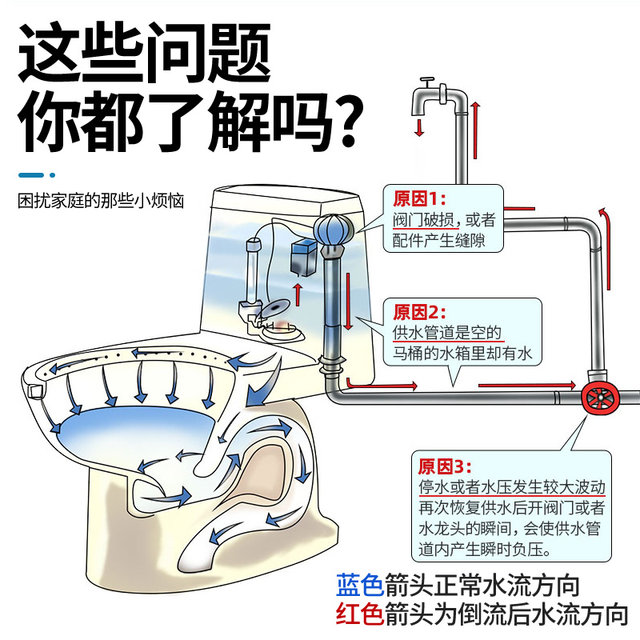 这些问题
你都了解吗?

困扰家庭的那些小烦恼

原因1:
阀门破损，或者配件产生缝隙

原因2:
供水管道是空的
马桶的水箱里却有水

原因3:
停水或者水压发生较大波动再次恢复供水后开阀门或者水龙头的瞬间，会使供水管道内产生瞬时负压。

蓝色箭头正常水流方向
红色箭头为倒流后水流方向