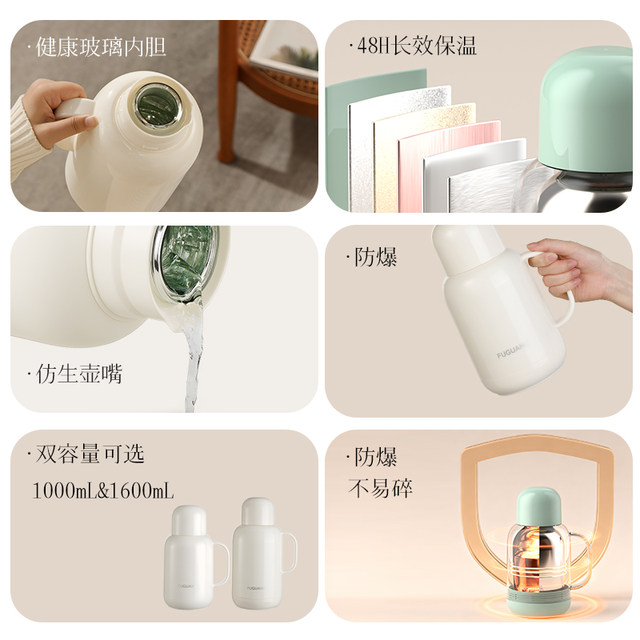 ·健康玻璃内胆

·48H长效保温

·仿生壶嘴

·防爆

FUGUANG

·双容量可选

1000mL&1600mL

FUGUANG

FUGUANG

·防爆

不易碎