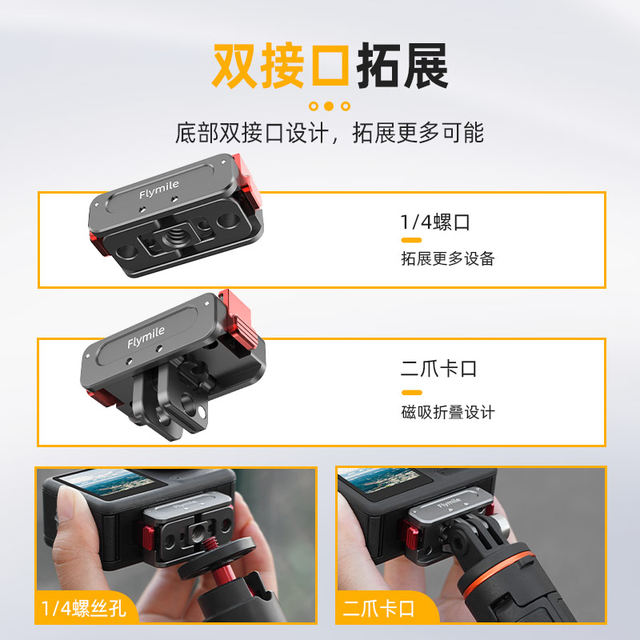 双接口拓展

底部双接口设计，拓展更多可能

Flymile

1/4螺口

拓展更多设备

Flymile

二爪卡口

磁吸折叠设计

Flymile

1/4螺丝孔

Flymile

二爪卡口