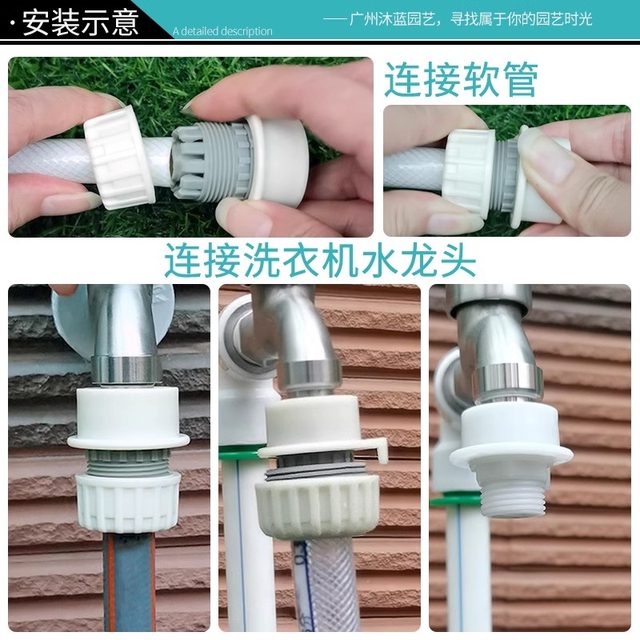 · 安装示意
A detailed description
—— 广州沐蓝园艺，寻找属于你的园艺时光

连接软管

连接洗衣机水龙头