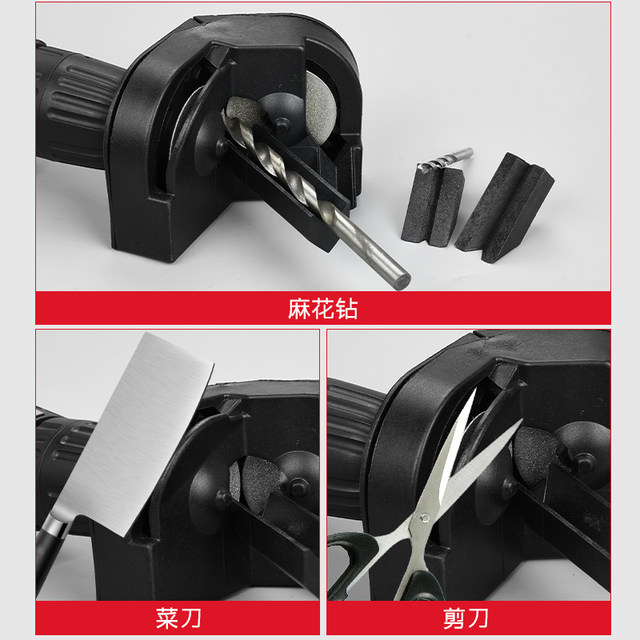 麻花钻

菜刀

剪刀