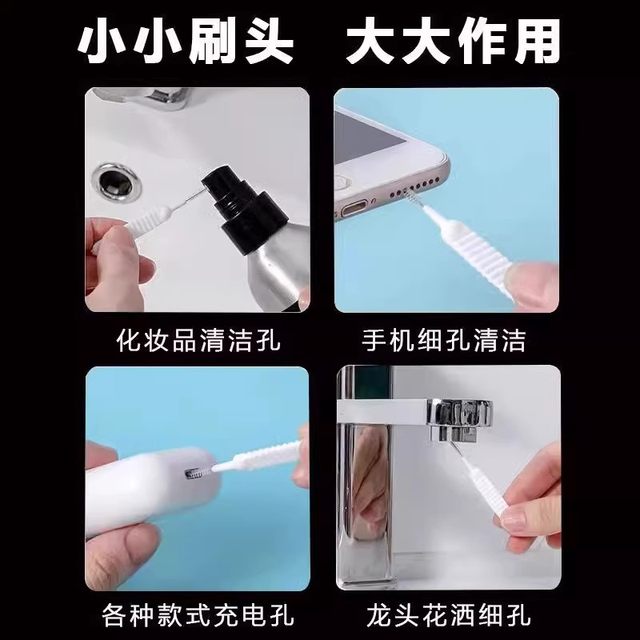 小小刷头 大大作用

化妆品清洁孔

手机细孔清洁

各种款式充电孔

龙头花洒细孔