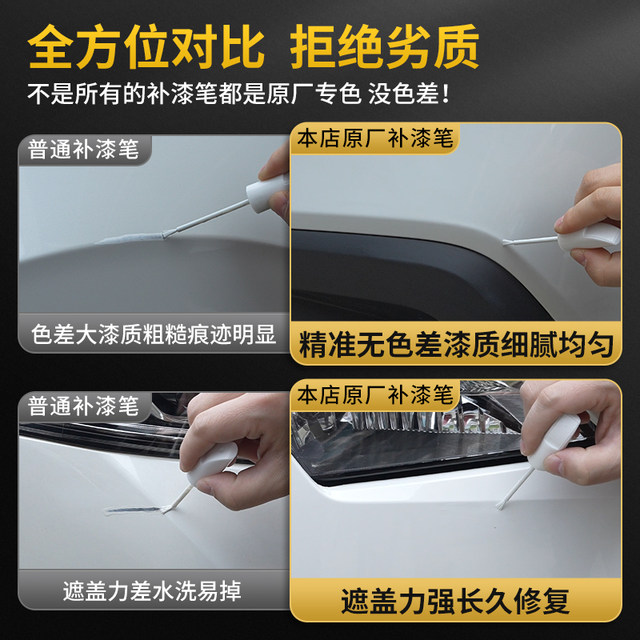 全方位对比 拒绝劣质

不是所有的补漆笔都是原厂专色 没色差！

普通补漆笔

色差大漆质粗糙痕迹明显

本店原厂补漆笔

精准无色差漆质细腻均匀

普通补漆笔

遮盖力差水洗易掉

本店原厂补漆笔

遮盖力强长久修复