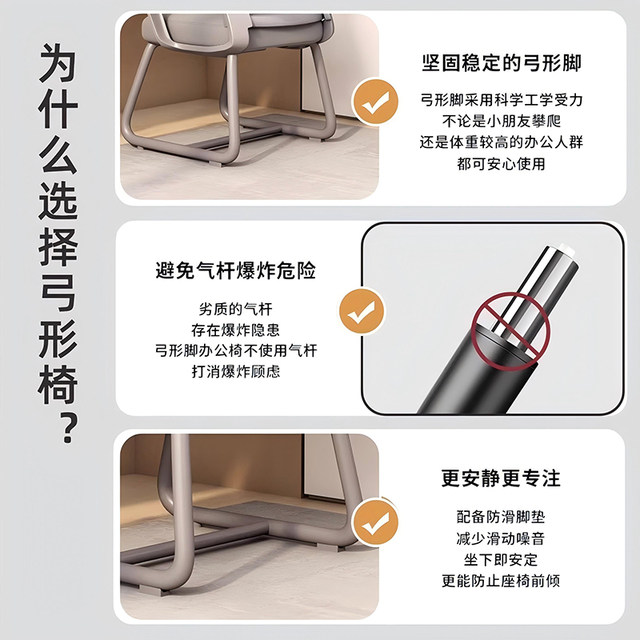 为什么选择弓形椅？

坚固稳定的弓形脚

弓形脚采用科学工学受力
不论是小朋友攀爬
还是体重较高的办公人群
都可安心使用

避免气杆爆炸危险

劣质的气杆
存在爆炸隐患
弓形脚办公椅不使用气杆
打消爆炸顾虑

更安静更专注

配备防滑脚垫
减少滑动噪音
坐下即安定
更能防止座椅前倾