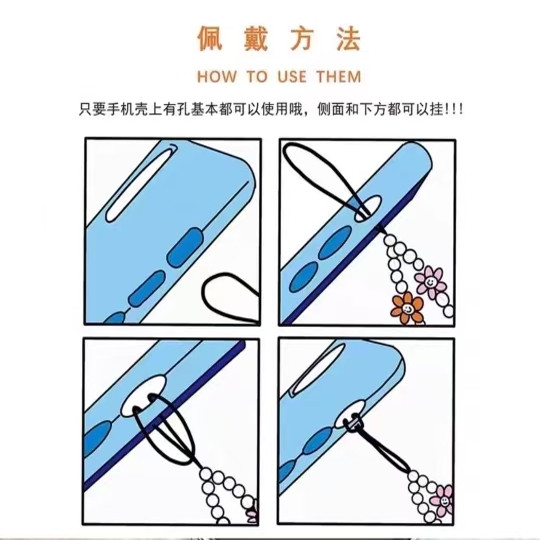 佩戴方法

HOW TO USE THEM

只要手机壳上有孔基本都可以使用哦，侧面和下方都可以挂!!!