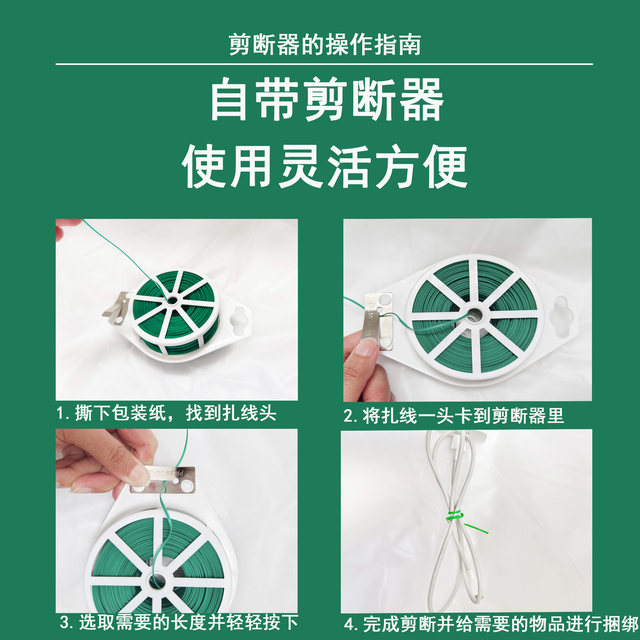 剪断器的操作指南

自带剪断器
使用灵活方便

1. 撕下包装纸，找到扎线头

2. 将扎线一头卡到剪断器里

3. 选取需要的长度并轻轻按下

4. 完成剪断并给需要的物品进行捆绑