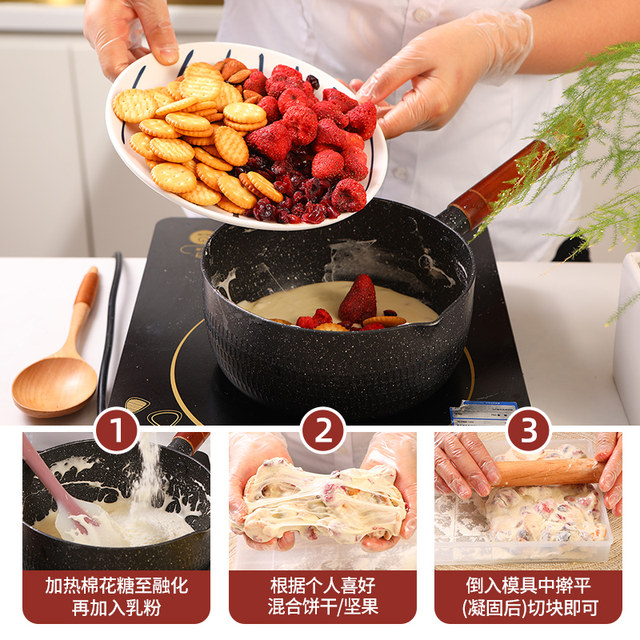 1

加热棉花糖至融化
再加入乳粉

2

根据个人喜好
混合饼干/坚果

3

倒入模具中擀平
(凝固后)切块即可