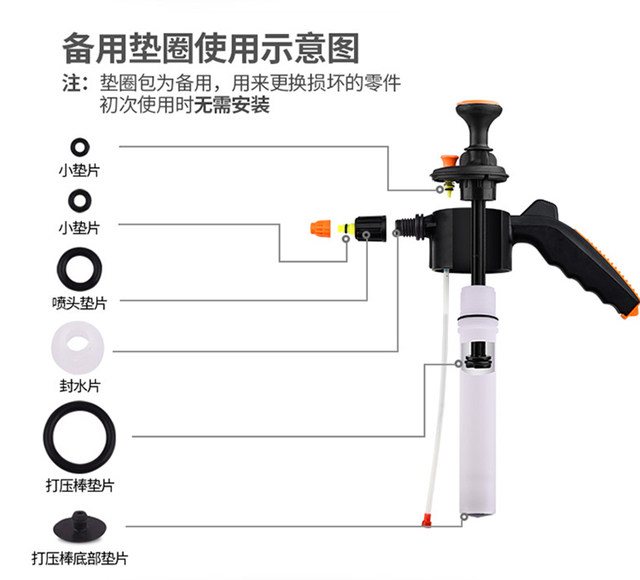 备用垫圈使用示意图

注：垫圈包为备用，用来更换损坏的零件
初次使用时无需安装

小垫片

小垫片

喷头垫片

封水片

打压棒垫片

打压棒底部垫片