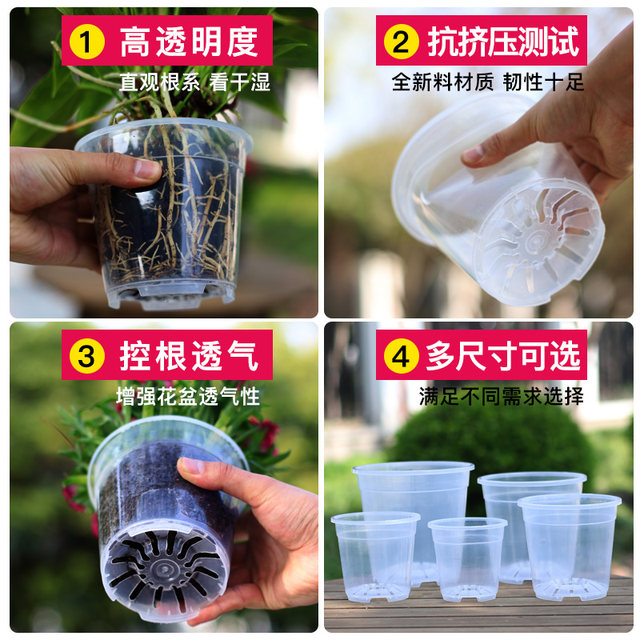 1 高透明度
直观根系 看干湿

2 抗挤压测试
全新料材质 韧性十足

3 控根透气
增强花盆透气性

4 多尺寸可选
满足不同需求选择