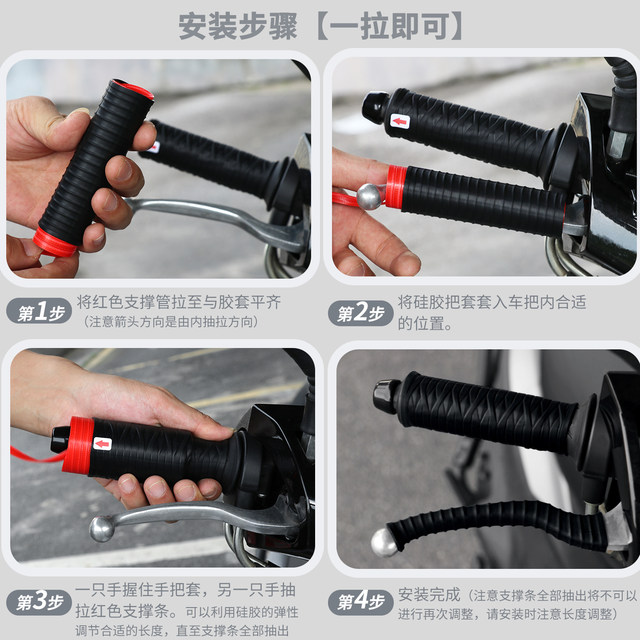 安装步骤【一拉即可】

第1步 将红色支撑管拉至与胶套平齐
（注意箭头方向是由内抽拉方向）

第2步 将硅胶把套套入车把内合适的位置。

第3步 一只手握住手把套，另一只手抽拉红色支撑条。可以利用硅胶的弹性调节合适的长度，直至支撑条全部抽出

第4步 安装完成（注意支撑条全部抽出将不可以进行再次调整，请安装时注意长度调整）