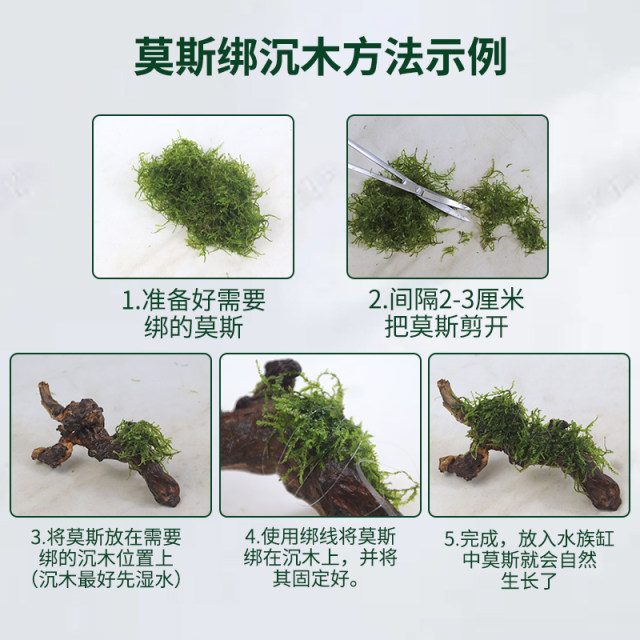 莫斯绑沉木方法示例

1.准备好需要绑的莫斯

2.间隔2-3厘米把莫斯剪开

3.将莫斯放在需要绑的沉木位置上(沉木最好先湿水)

4.使用绑线将莫斯绑在沉木上，并将其固定好。

5.完成，放入水族缸中莫斯就会自然生长了