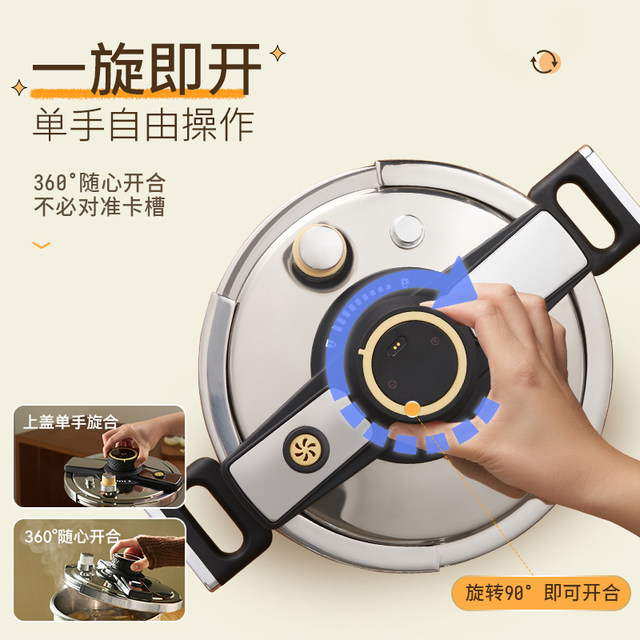 一旋即开
单手自由操作

360°随心开合
不必对准卡槽

上盖单手旋合

360°随心开合

旋转90° 即可开合