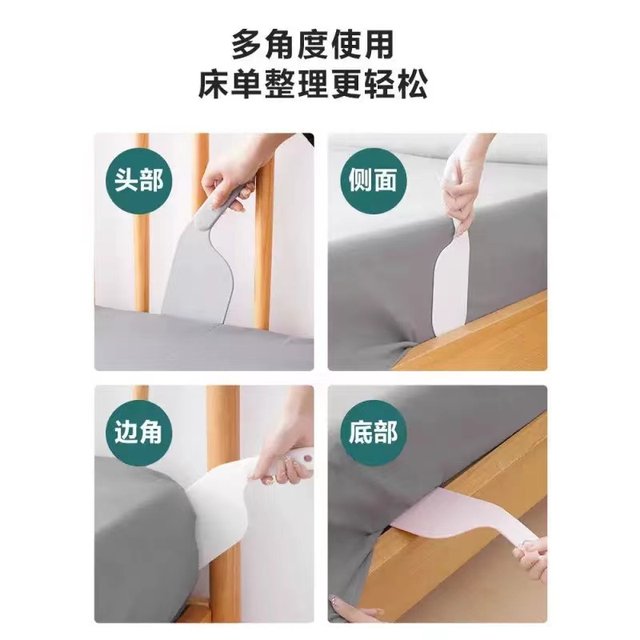 多角度使用
床单整理更轻松

头部

侧面

边角

底部