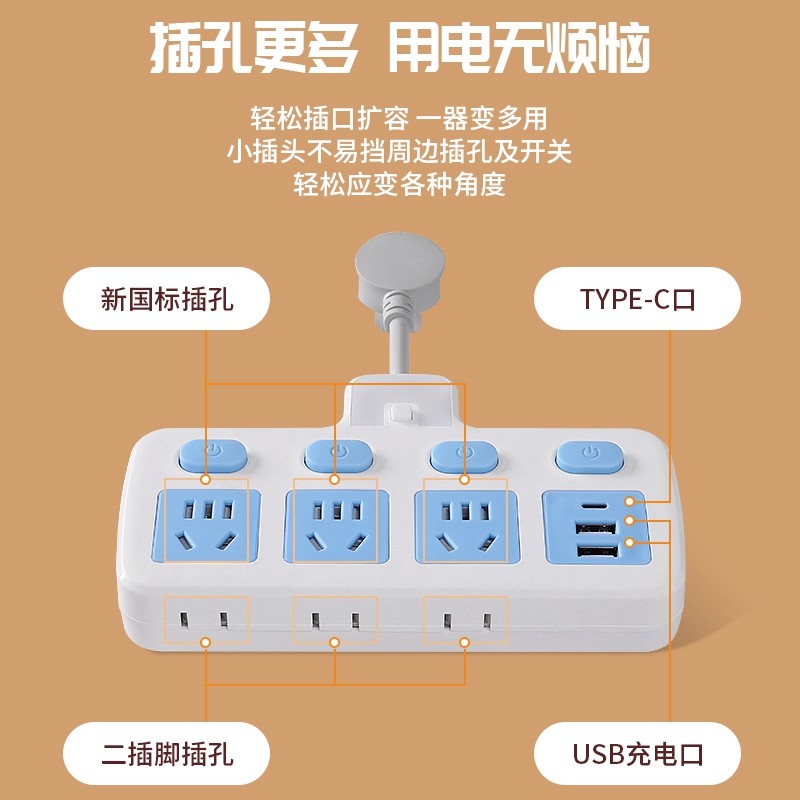 插孔更多 用电无烦恼

轻松插口扩容 一器变多用
小插头不易挡周边插孔及开关
轻松应变各种角度

新国标插孔

TYPE-C口

二插脚插孔

USB充电口