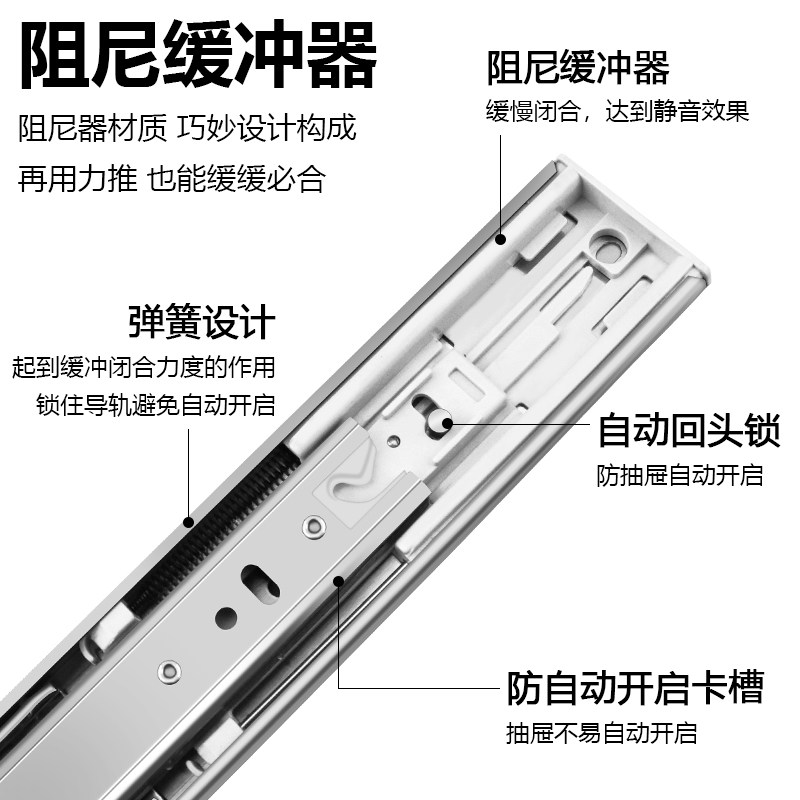 阻尼缓冲器

阻尼器材质 巧妙设计构成

再用力推 也能缓缓必合

阻尼缓冲器

缓慢闭合，达到静音效果

弹簧设计

起到缓冲闭合力度的作用

锁住导轨避免自动开启

自动回头锁

防抽屉自动开启

防自动开启卡槽

抽屉不易自动开启