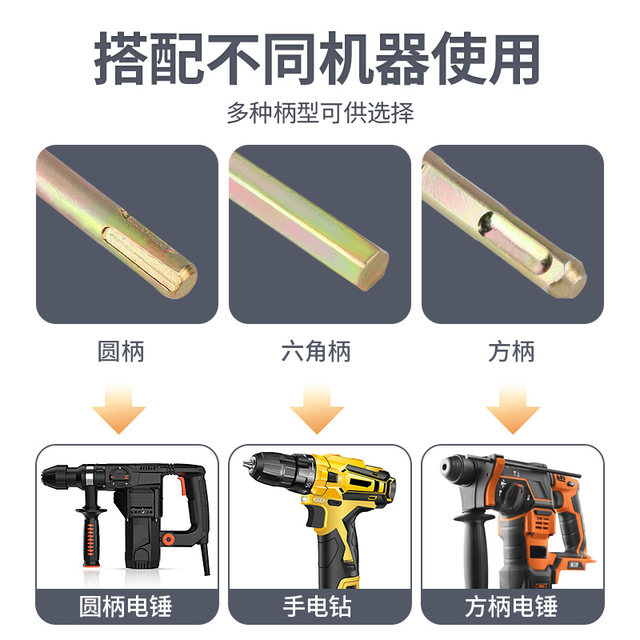 搭配不同机器使用

多种柄型可供选择

圆柄

六角柄

方柄

圆柄电锤

手电钻

方柄电锤