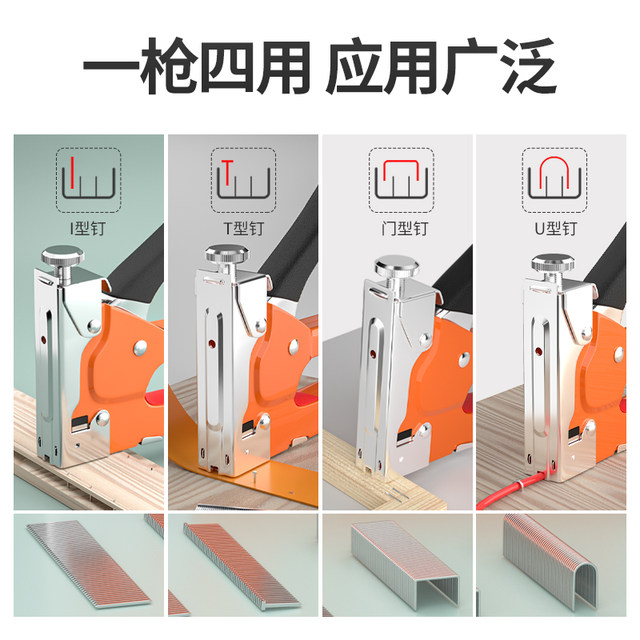 一枪四用 应用广泛

I型钉

T型钉

门型钉

U型钉