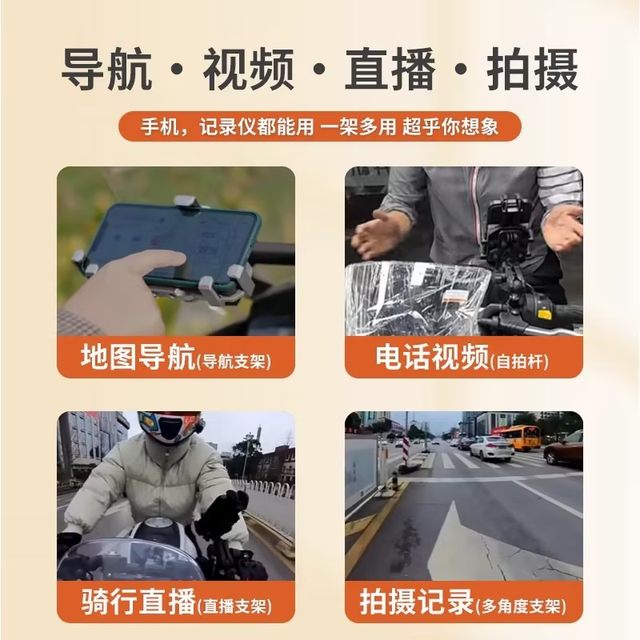 导航 · 视频 · 直播 · 拍摄

手机，记录仪都能用 一架多用 超乎你想象

地图导航(导航支架)

电话视频(自拍杆)

骑行直播(直播支架)

拍摄记录(多角度支架)