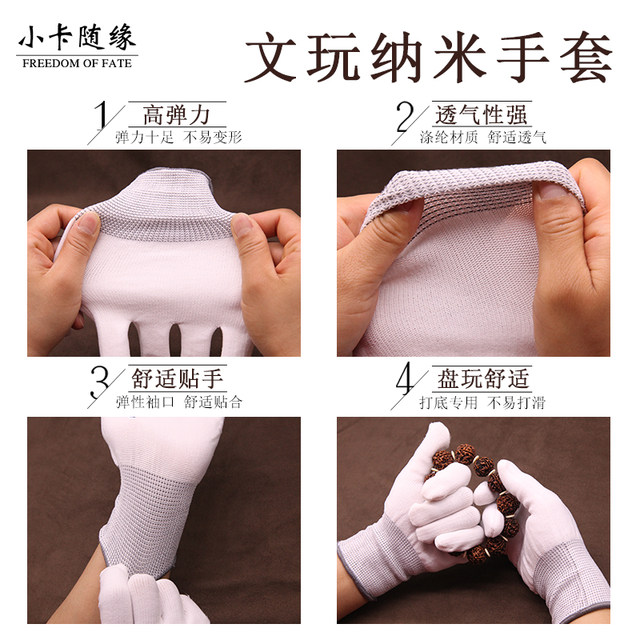 小卡随缘
FREEDOM OF FATE

文玩纳米手套

1 高弹力
弹力十足 不易变形

2 透气性强
涤纶材质 舒适透气

3 舒适贴手
弹性袖口 舒适贴合

4 盘玩舒适
打底专用 不易打滑