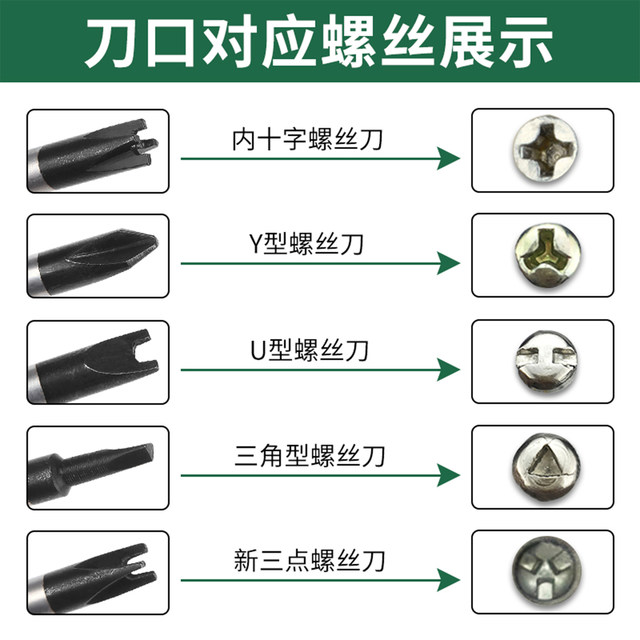 刀口对应螺丝展示

内十字螺丝刀

Y型螺丝刀

U型螺丝刀

三角型螺丝刀

新三点螺丝刀