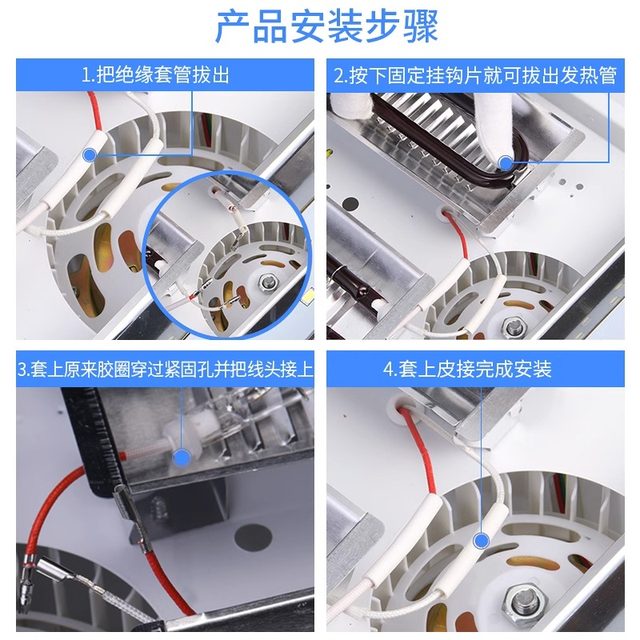 产品安装步骤

1.把绝缘套管拔出

2.按下固定挂钩片就可拔出发热管

3.套上原来胶圈穿过紧固孔并把线头接上

4.套上皮接完成安装