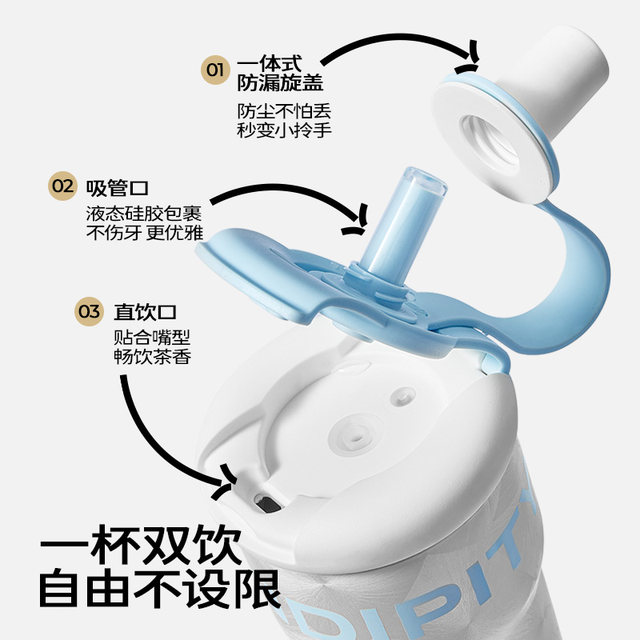 01 一体式
防漏旋盖
防尘不怕丢
秒变小拎手

02 吸管口
液态硅胶包裹
不伤牙 更优雅

03 直饮口
贴合嘴型
畅饮茶香

一杯双饮
自由不设限

DIPITY