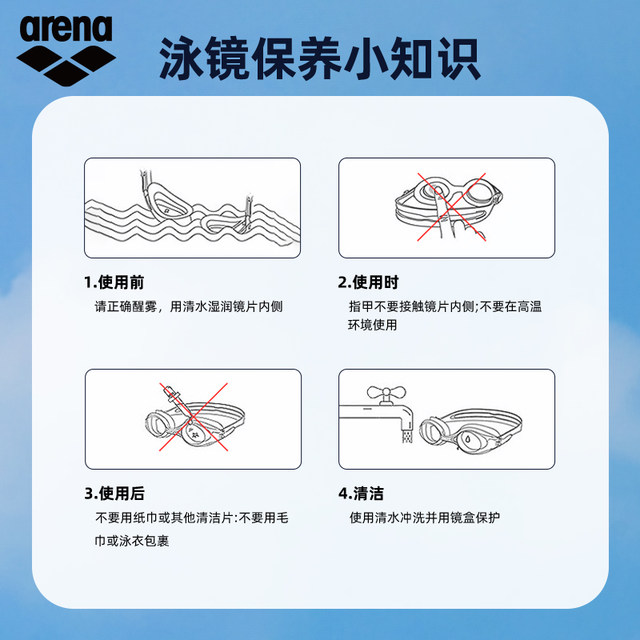 arena

泳镜保养小知识

1.使用前
请正确醒雾，用清水湿润镜片内侧

2.使用时
指甲不要接触镜片内侧;不要在高温环境使用

3.使用后
不要用纸巾或其他清洁片:不要用毛巾或泳衣包裹

4.清洁
使用清水冲洗并用镜盒保护