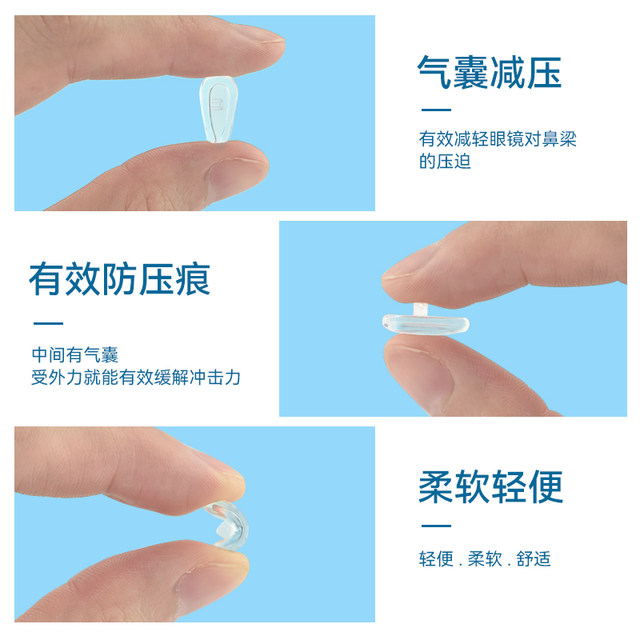 气囊减压

有效减轻眼镜对鼻梁的压迫

有效防压痕

中间有气囊
受外力就能有效缓解冲击力

柔软轻便

轻便 . 柔软 . 舒适