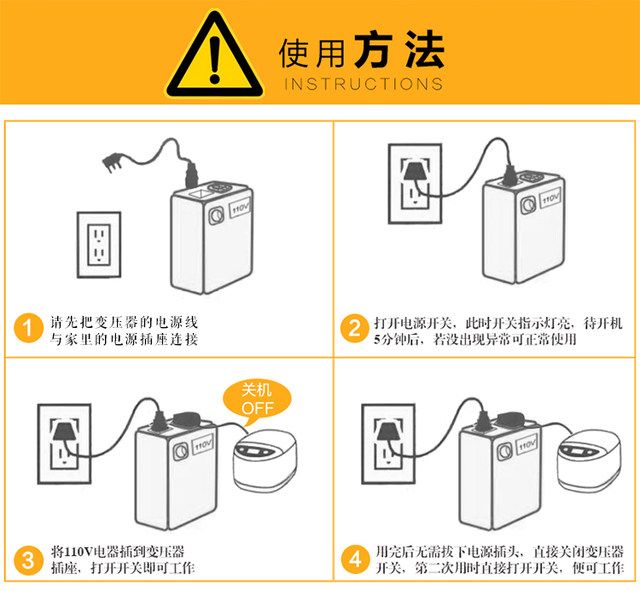 使用方法
INSTRUCTIONS

110V

1 请先把变压器的电源线与家里的电源插座连接

110V

2 打开电源开关，此时开关指示灯亮，待开机5分钟后，若没出现异常可正常使用

关机
OFF

110V

3 将110V电器插到变压器插座，打开开关即可工作

110V

4 用完后无需拔下电源插头，直接关闭变压器开关，第二次用时直接打开开关，便可工作