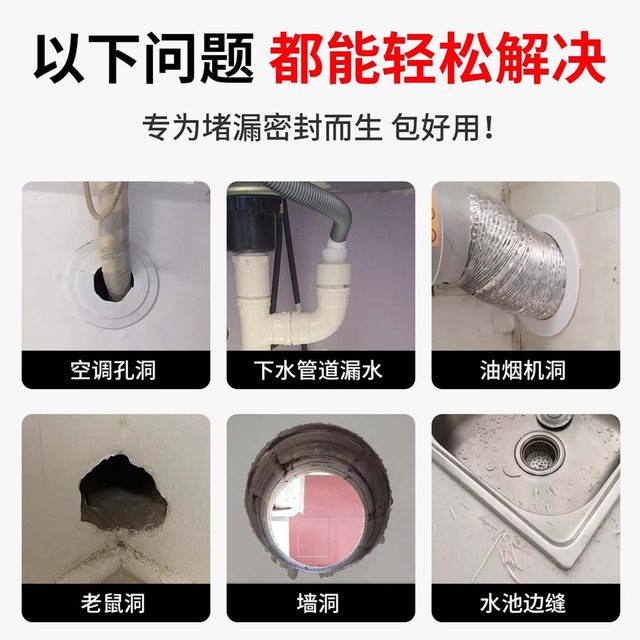 以下问题 都能轻松解决

专为堵漏密封而生 包好用！

空调孔洞

下水管道漏水

油烟机洞

老鼠洞

墙洞

水池边缝