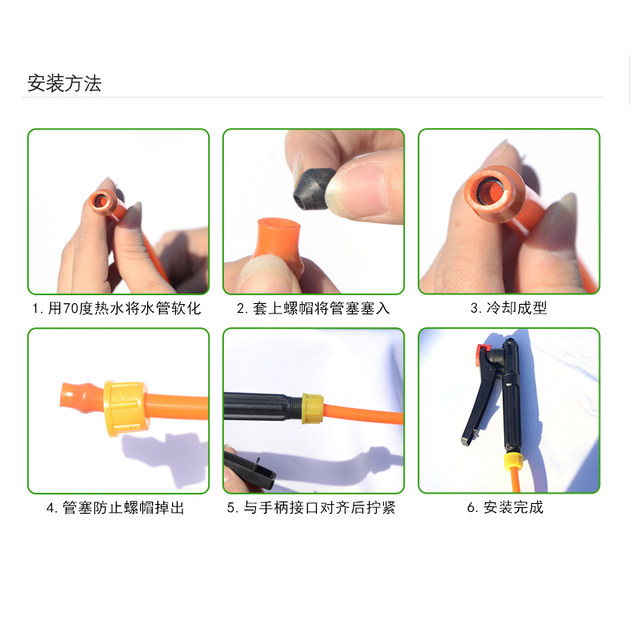 安装方法

1. 用70度热水将水管软化

2. 套上螺帽将管塞塞入

3. 冷却成型

4. 管塞防止螺帽掉出

5. 与手柄接口对齐后拧紧

6. 安装完成