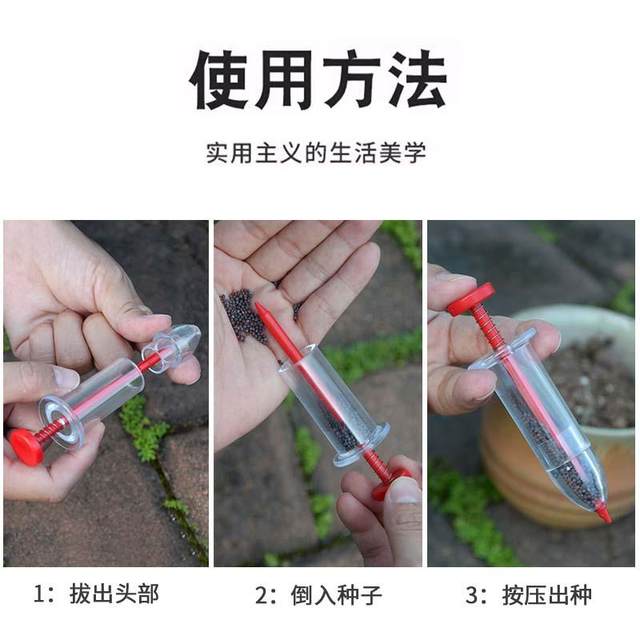 使用方法

实用主义的生活美学

1：拔出头部

2：倒入种子

3：按压出种