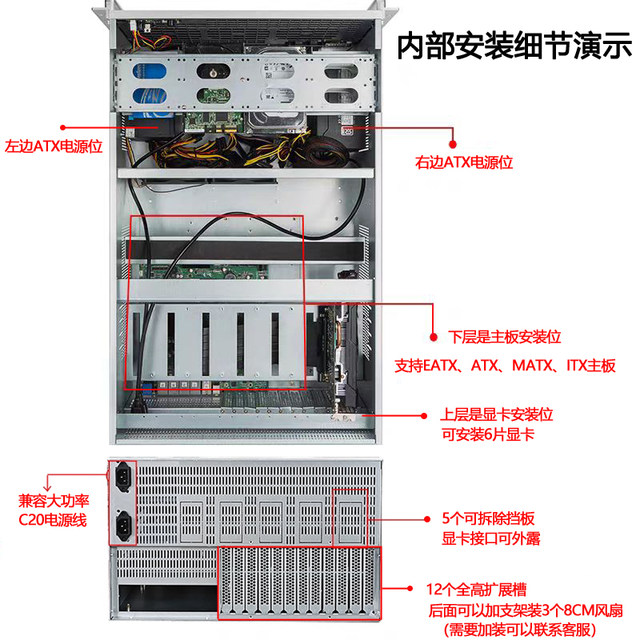 内部安装细节演示

左边ATX电源位

右边ATX电源位

下层是主板安装位

支持EATX、ATX、MATX、ITX主板

上层是显卡安装位
可安装6片显卡

兼容大功率
C20电源线

5个可拆除挡板
显卡接口可外露

12个全高扩展槽
后面可以加支架装3个8CM风扇
(需要加装可以联系客服)