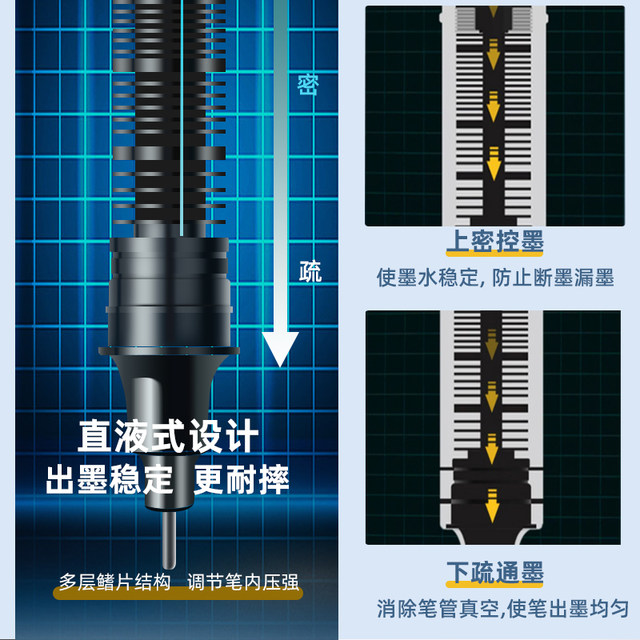 密

疏

直液式设计
出墨稳定 更耐摔

多层鳍片结构 调节笔内压强

上密控墨
使墨水稳定, 防止断墨漏墨

下疏通墨
消除笔管真空,使笔出墨均匀