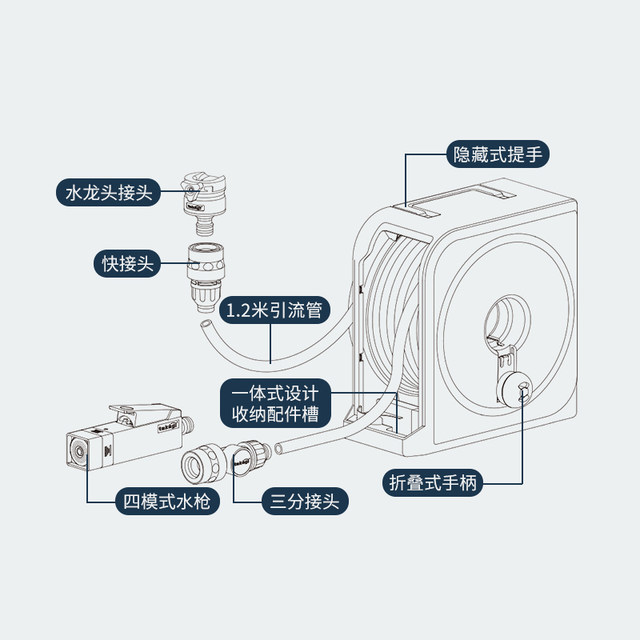 隐藏式提手

水龙头接头

快接头

1.2米引流管

一体式设计
收纳配件槽

折叠式手柄

四模式水枪

三分接头