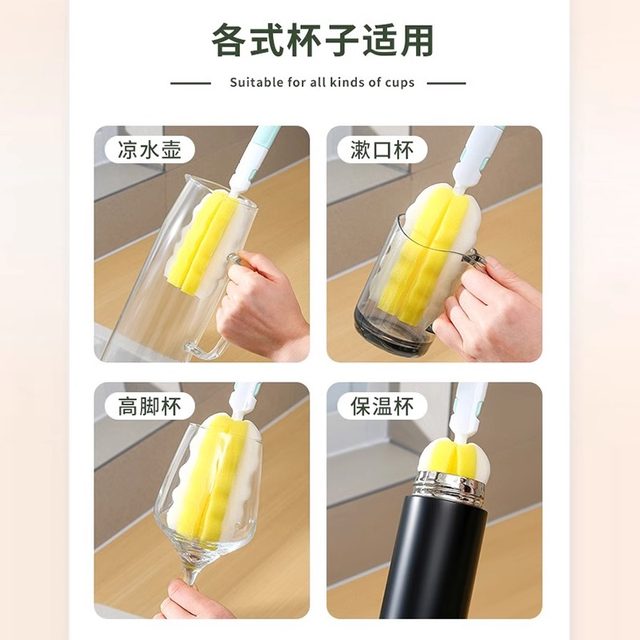 各式杯子适用

Suitable for all kinds of cups

凉水壶

漱口杯

高脚杯

保温杯