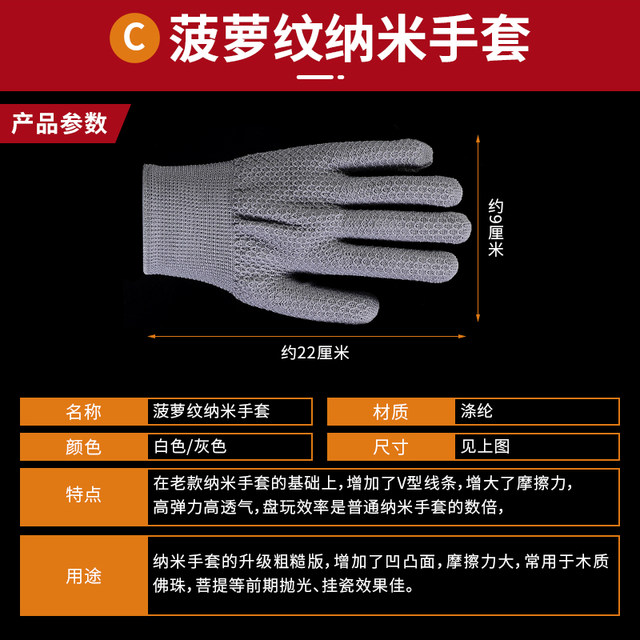 C 菠萝纹纳米手套

产品参数

约9厘米

约22厘米

| 名称 | 菠萝纹纳米手套 | 材质 | 涤纶 |
|---|---|---|---|
| 颜色 | 白色/灰色 | 尺寸 | 见上图 |

| 特点 | 在老款纳米手套的基础上，增加了V型线条，增大了摩擦力，高弹力高透气，盘玩效率是普通纳米手套的数倍， |
|---|---|
| 用途 | 纳米手套的升级粗糙版，增加了凹凸面，摩擦力大，常用于木质佛珠，菩提等前期抛光、挂瓷效果佳。 |