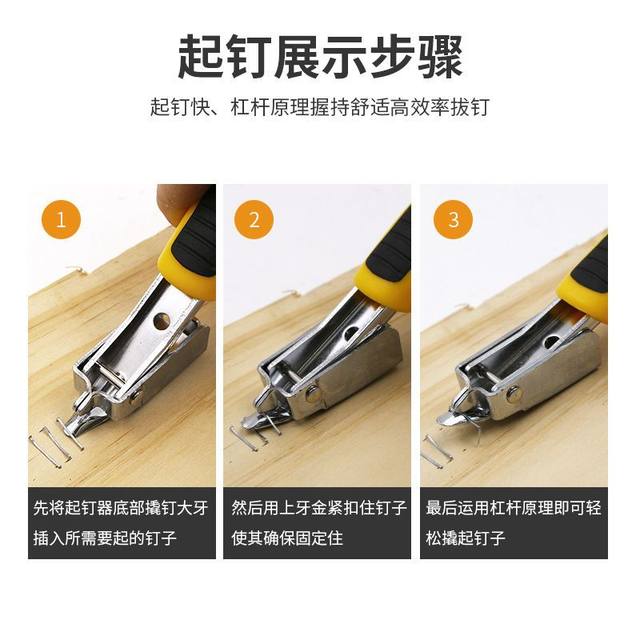 起钉展示步骤

起钉快、杠杆原理握持舒适高效率拔钉

1

先将起钉器底部撬钉大牙插入所需要起的钉子

2

然后用上牙金紧扣住钉子使其确保固定住

3

最后运用杠杆原理即可轻松撬起钉子