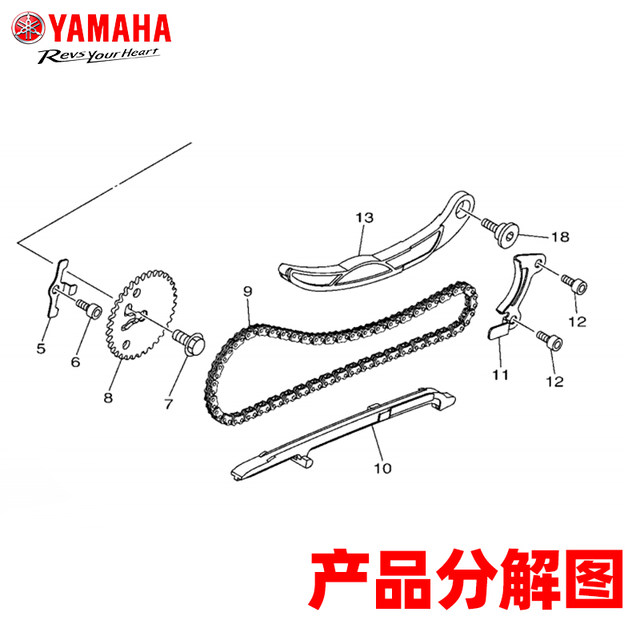 YAMAHA
Revs Your Heart

13
18
9
12
5
6
8
7
11
12
10

产品分解图