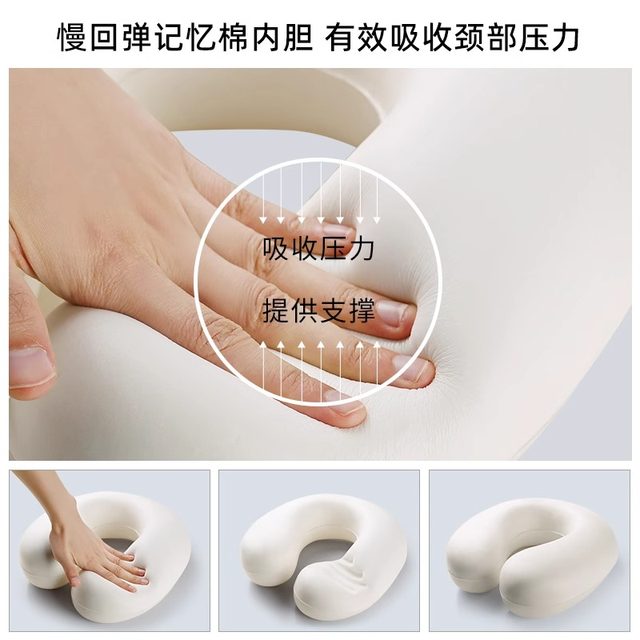 慢回弹记忆棉内胆 有效吸收颈部压力

吸收压力

提供支撑