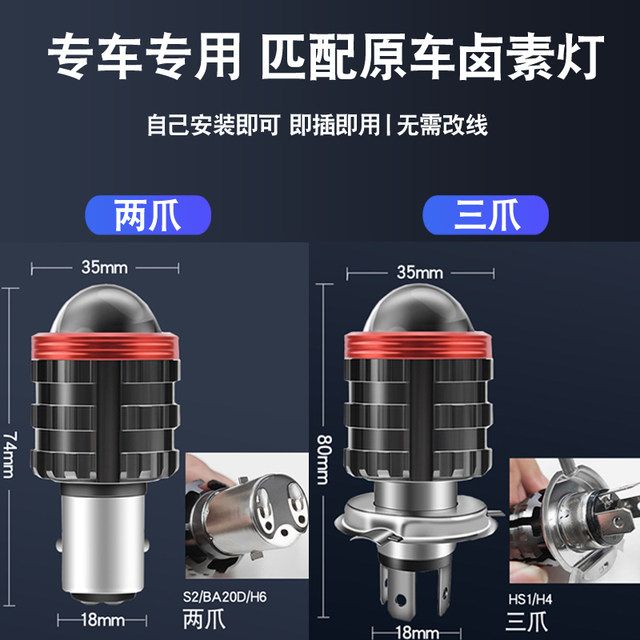 专车专用 匹配原车卤素灯

自己安装即可 即插即用 | 无需改线

两爪

35mm

74mm

18mm

S2/BA20D/H6
两爪

三爪

35mm

80mm

18mm

HS1/H4
三爪