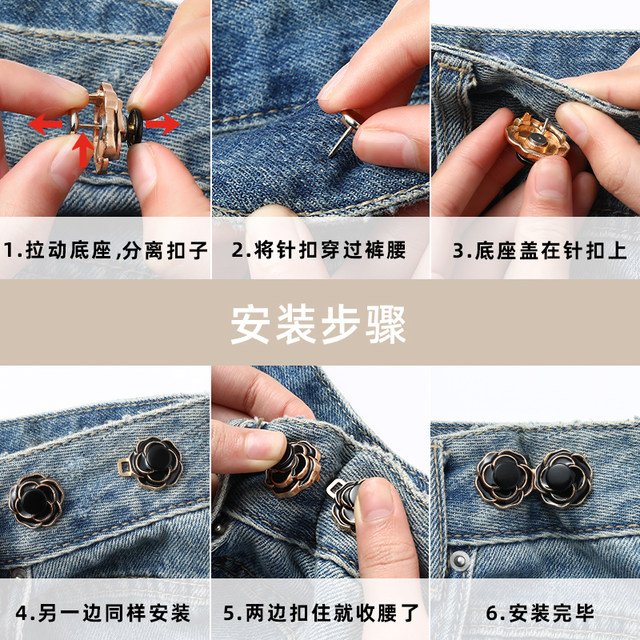 1.拉动底座,分离扣子

2.将针扣穿过裤腰

3.底座盖在针扣上

安装步骤

4.另一边同样安装

5.两边扣住就收腰了

6.安装完毕