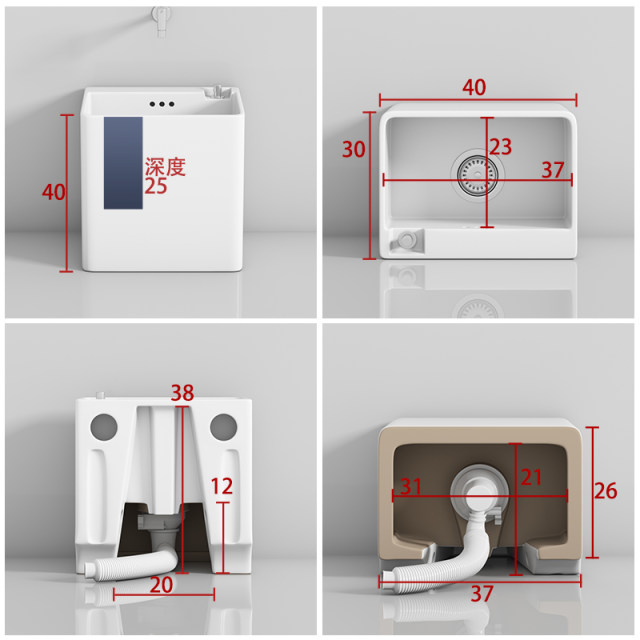 40
深度
25

40
30
23
37

38
12
20

31
21
26
37