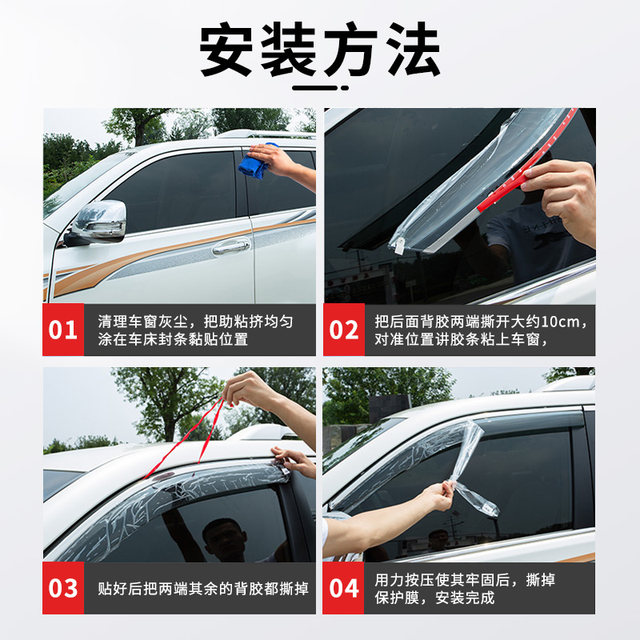 安装方法

01
清理车窗灰尘，把助粘挤均匀涂在车床封条黏贴位置

02
把后面背胶两端撕开大约10cm，对准位置讲胶条粘上车窗，

03
贴好后把两端其余的背胶都撕掉

04
用力按压使其牢固后，撕掉保护膜，安装完成